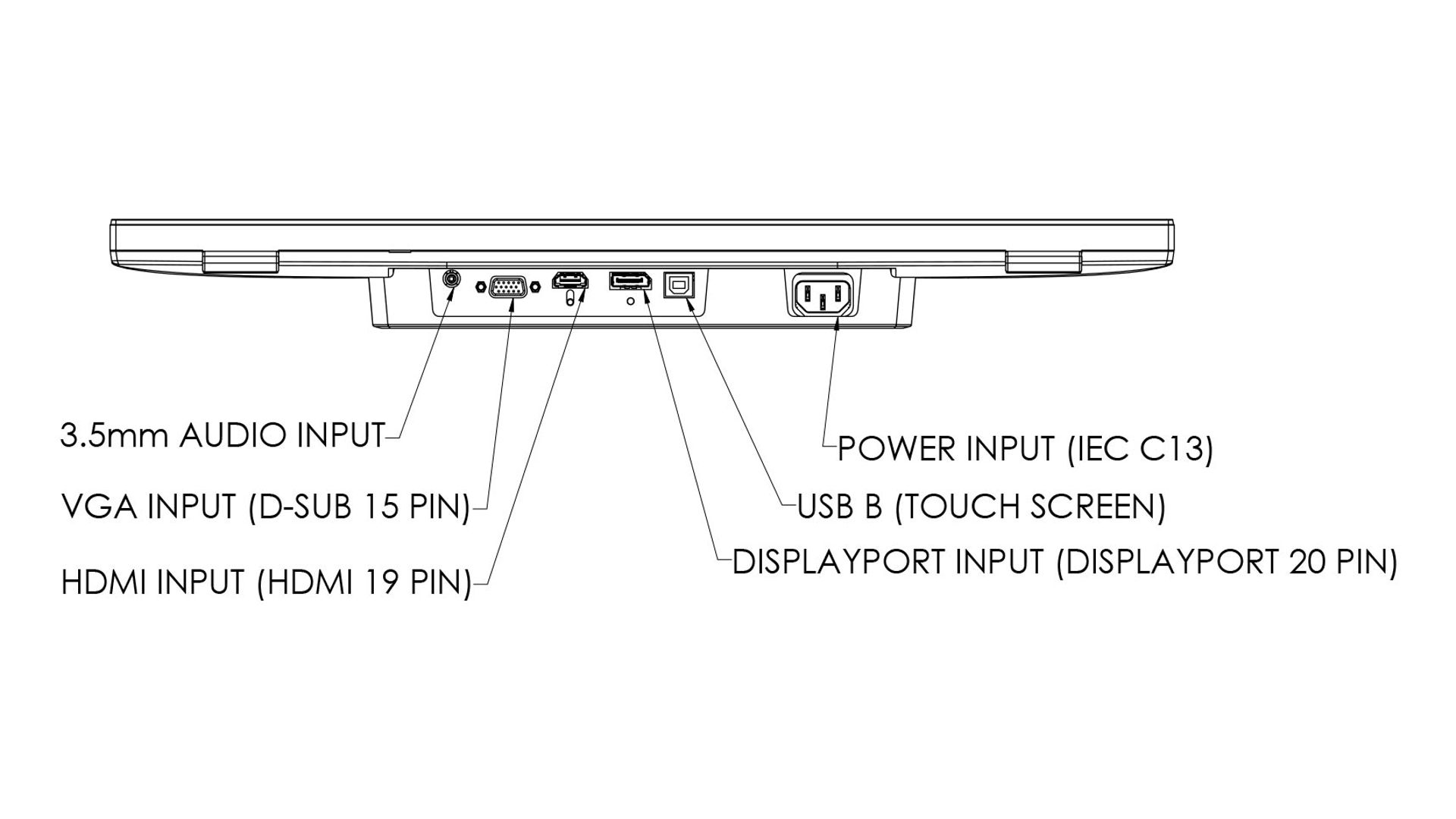 3.5mm AUDIO INPUT

VGA INPUT (D-SUB 15 PIN)

HDMI INPUT (HDMI 19 PIN)

POWER INPUT (IEC C13)

USB B (TOUCH SCREEN)

DISPLAYPORT INPUT (DISPLAYPORT 20 PIN)