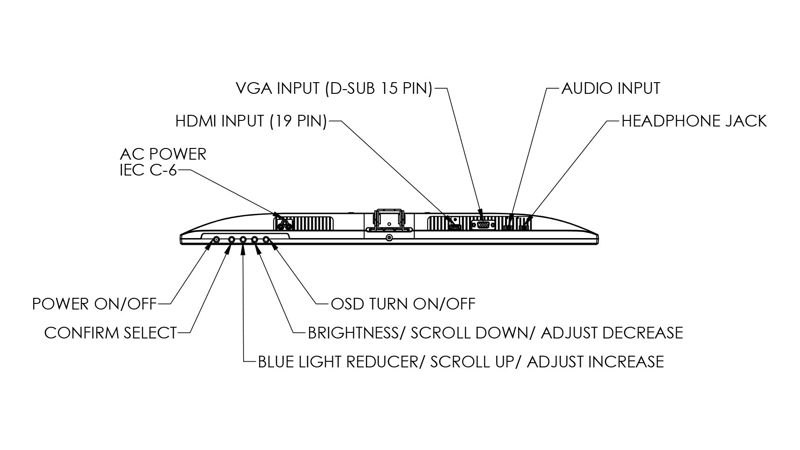 VGA INPUT (D-SUB 15 PIN)
AUDIO INPUT
HDMI INPUT (19 PIN)
HEADPHONE JACK
AC POWER
IEC C-6

POWER ON/OFF
OSD TURN ON/OFF
CONFIRM SELECT
BRIGHTNESS/ SCROLL DOWN/ ADJUST DECREASE
BLUE LIGHT REDUCER/ SCROLL UP/ ADJUST INCREASE